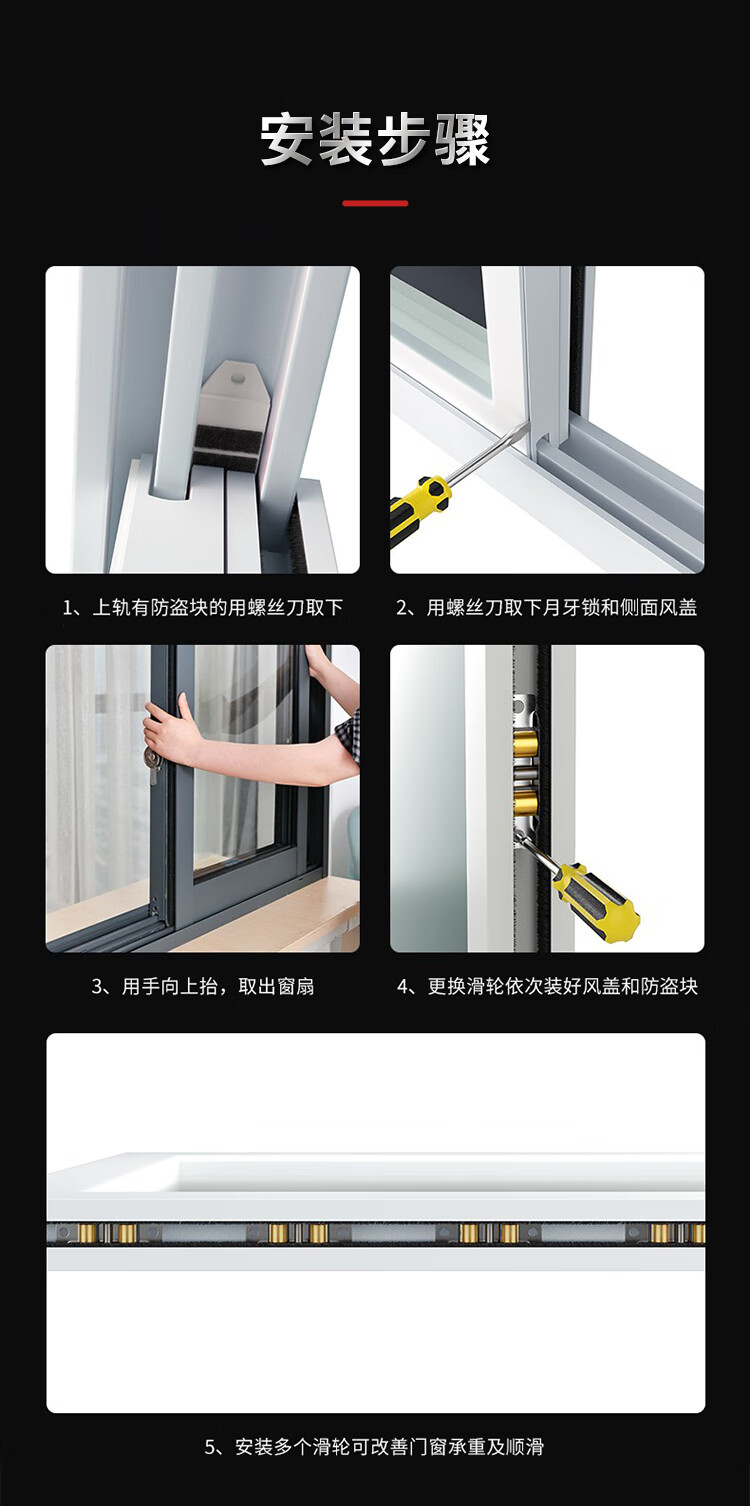 安装步骤

1、上轨有防盗块的用螺丝刀取下

2、用螺丝刀取下月牙锁和侧面风盖

3、用手向上抬，取出窗扇

4、更换滑轮依次装好风盖和防盗块

5、安装多个滑轮可改善门窗承重及顺滑