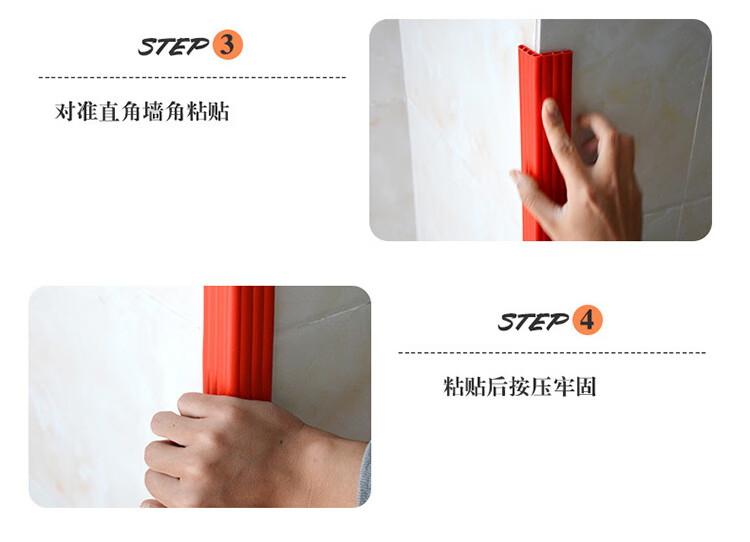 STEP 3

对准直角墙角粘贴

STEP 4

粘贴后按压牢固