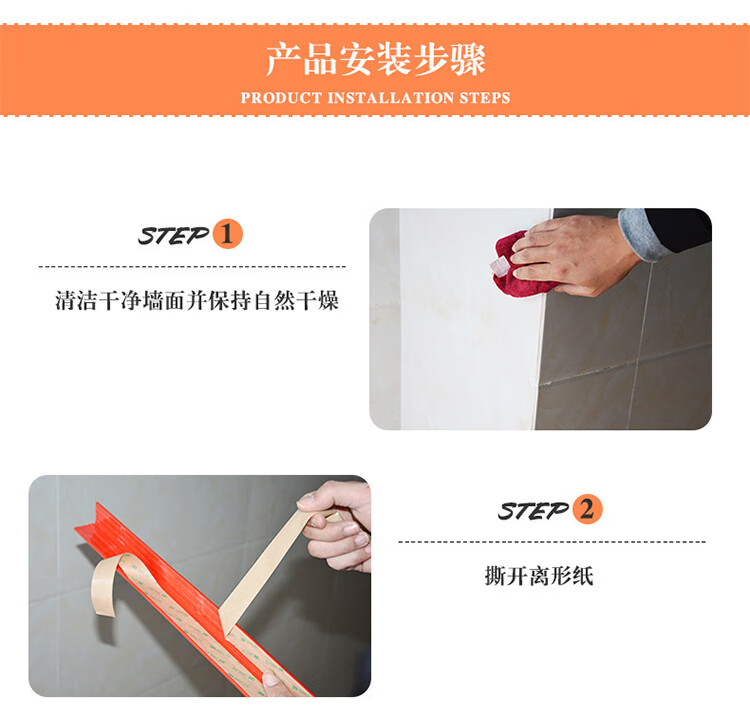 产品安装步骤
PRODUCT INSTALLATION STEPS

STEP 1

清洁干净墙面并保持自然干燥

STEP 2

撕开离形纸