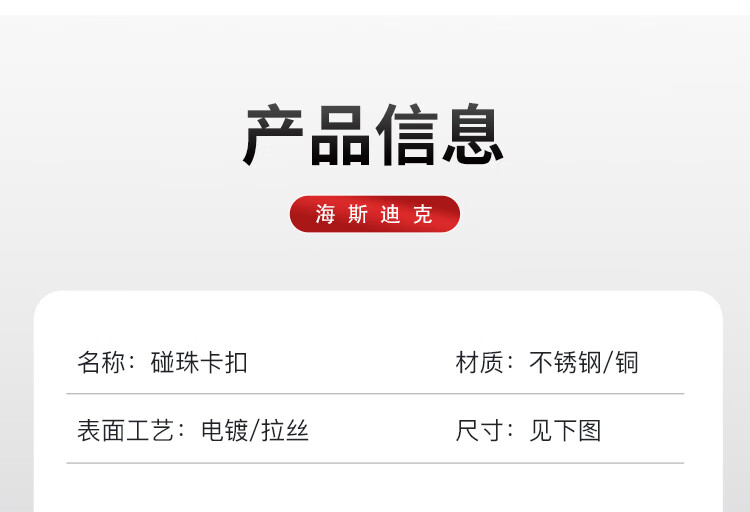 产品信息

海斯迪克

名称：碰珠卡扣

材质：不锈钢/铜

表面工艺：电镀/拉丝

尺寸：见下图