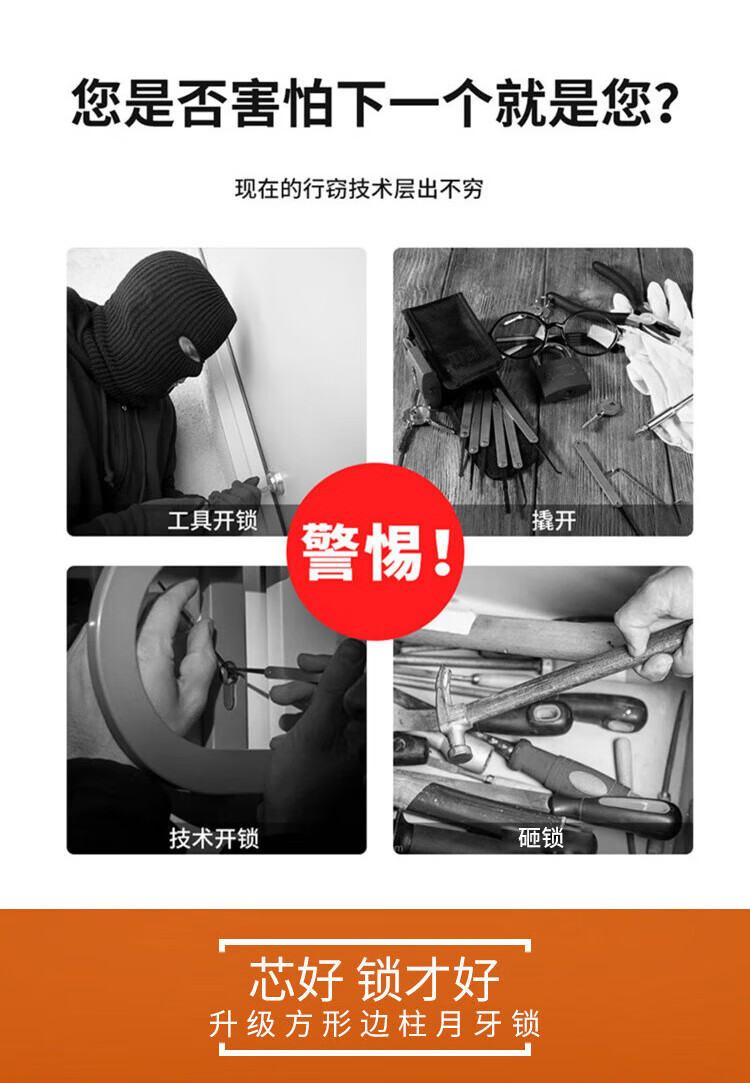 您是否害怕下一个就是您?

现在的行窃技术层出不穷

工具开锁

撬开

警惕!

技术开锁

砸锁

芯好 锁才好
升级方形边柱月牙锁