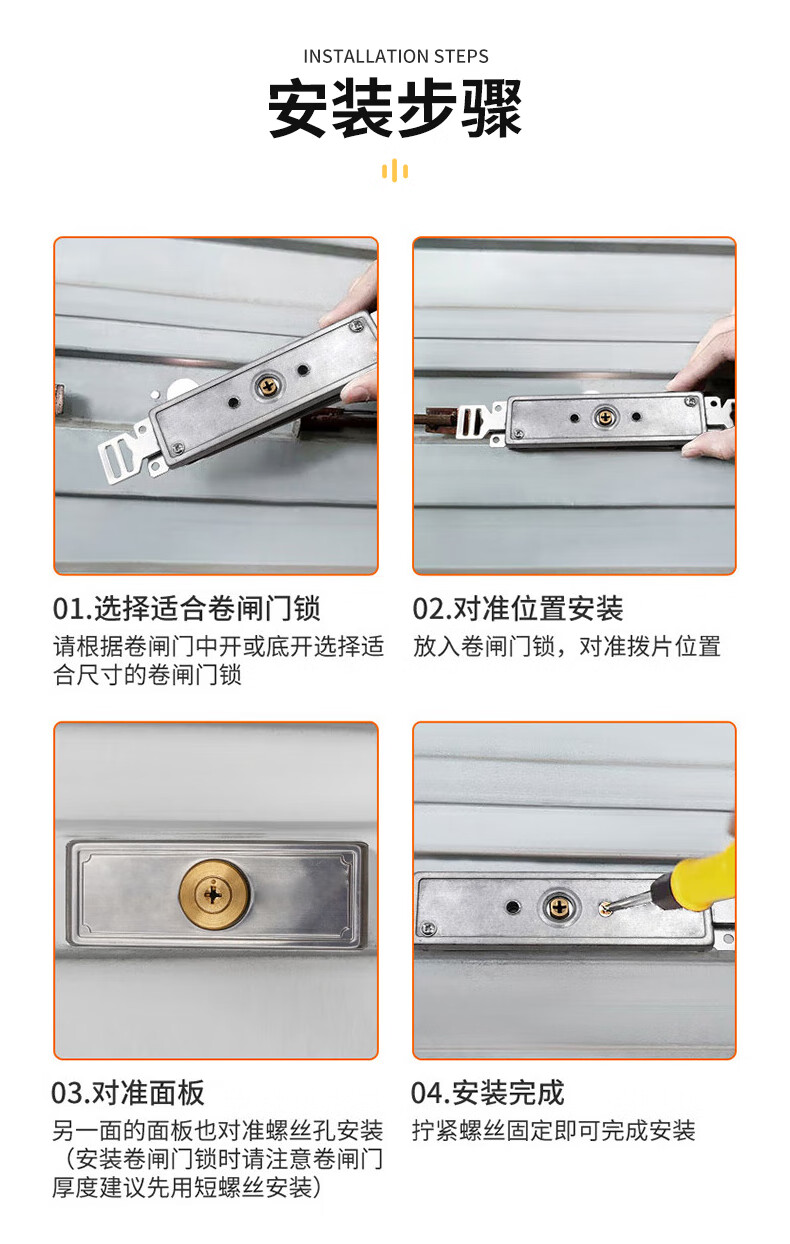 INSTALLATION STEPS

安装步骤

01.选择适合卷闸门锁

请根据卷闸门中开或底开选择适合尺寸的卷闸门锁

02.对准位置安装

放入卷闸门锁，对准拨片位置

03.对准面板

另一面的面板也对准螺丝孔安装（安装卷闸门锁时请注意卷闸门厚度建议先用短螺丝安装）

04.安装完成

拧紧螺丝固定即可完成安装