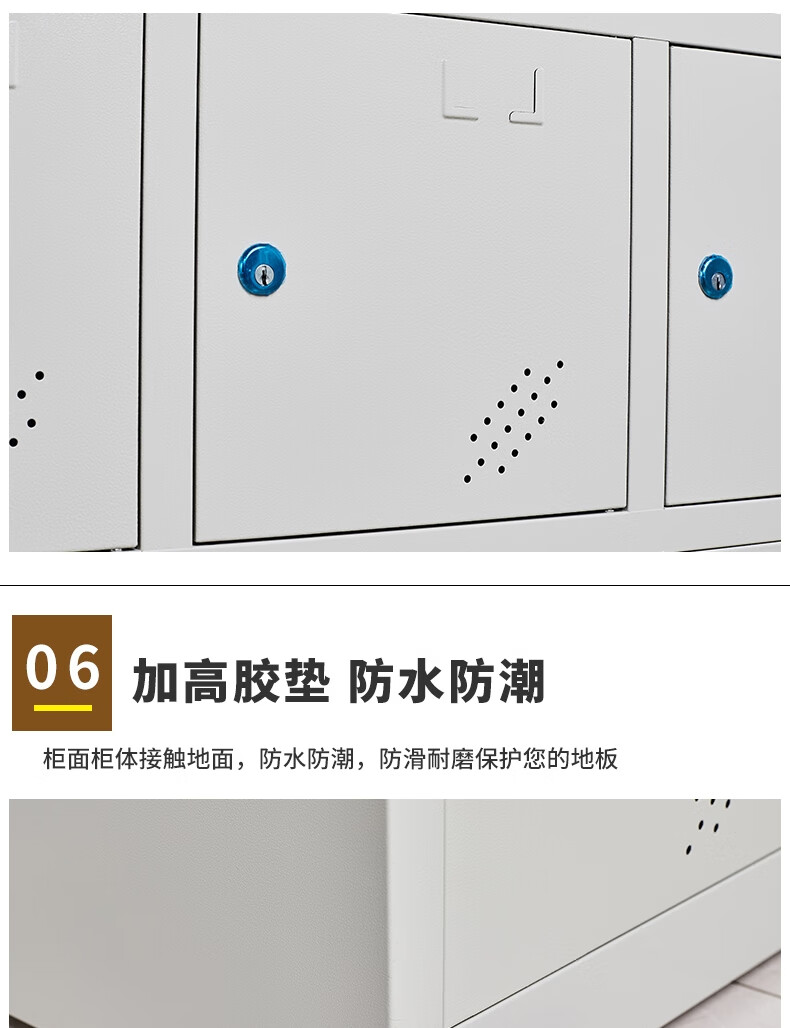 06 加高胶垫 防水防潮

柜面柜体接触地面，防水防潮，防滑耐磨保护您的地板