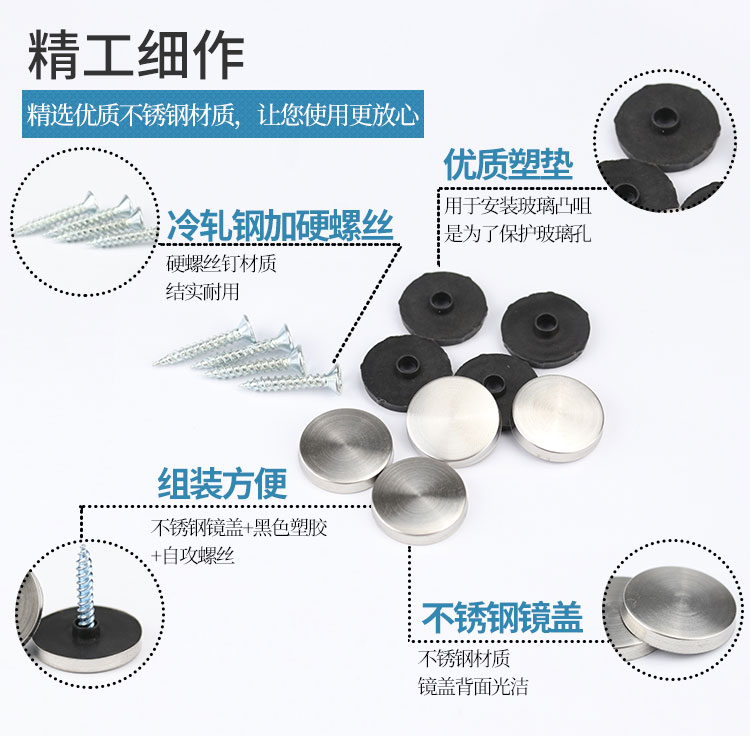 精工细作

精选优质不锈钢材质，让您使用更放心

优质塑垫

用于安装玻璃凸咀
是为了保护玻璃孔

冷轧钢加硬螺丝

硬螺丝钉材质
结实耐用

组装方便

不锈钢镜盖+黑色塑胶
+自攻螺丝

不锈钢镜盖

不锈钢材质
镜盖背面光洁