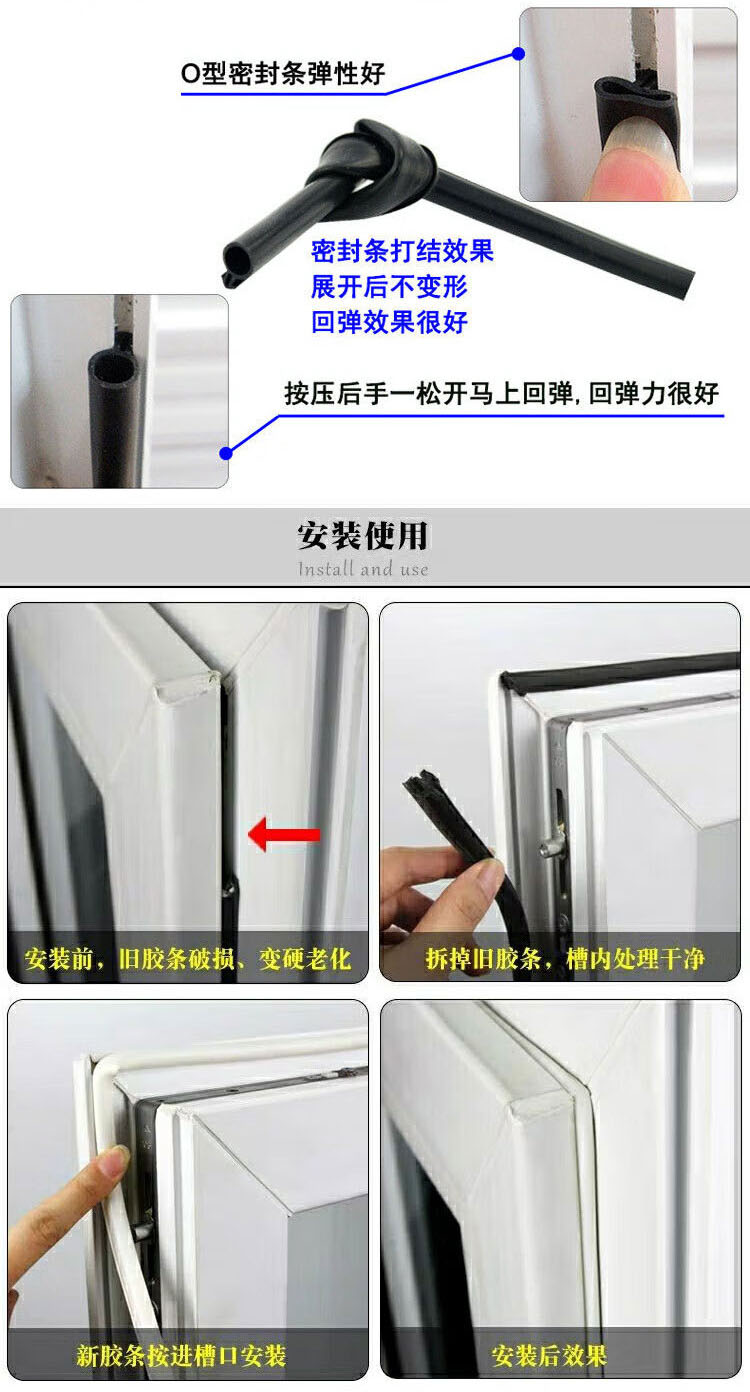 O型密封条弹性好

密封条打结效果
展开后不变形
回弹效果很好

按压后手一松开马上回弹，回弹力很好

安装使用
Install and use

安装前，旧胶条破损、变硬老化

拆掉旧胶条，槽内处理干净

新胶条按进槽口安装

安装后效果