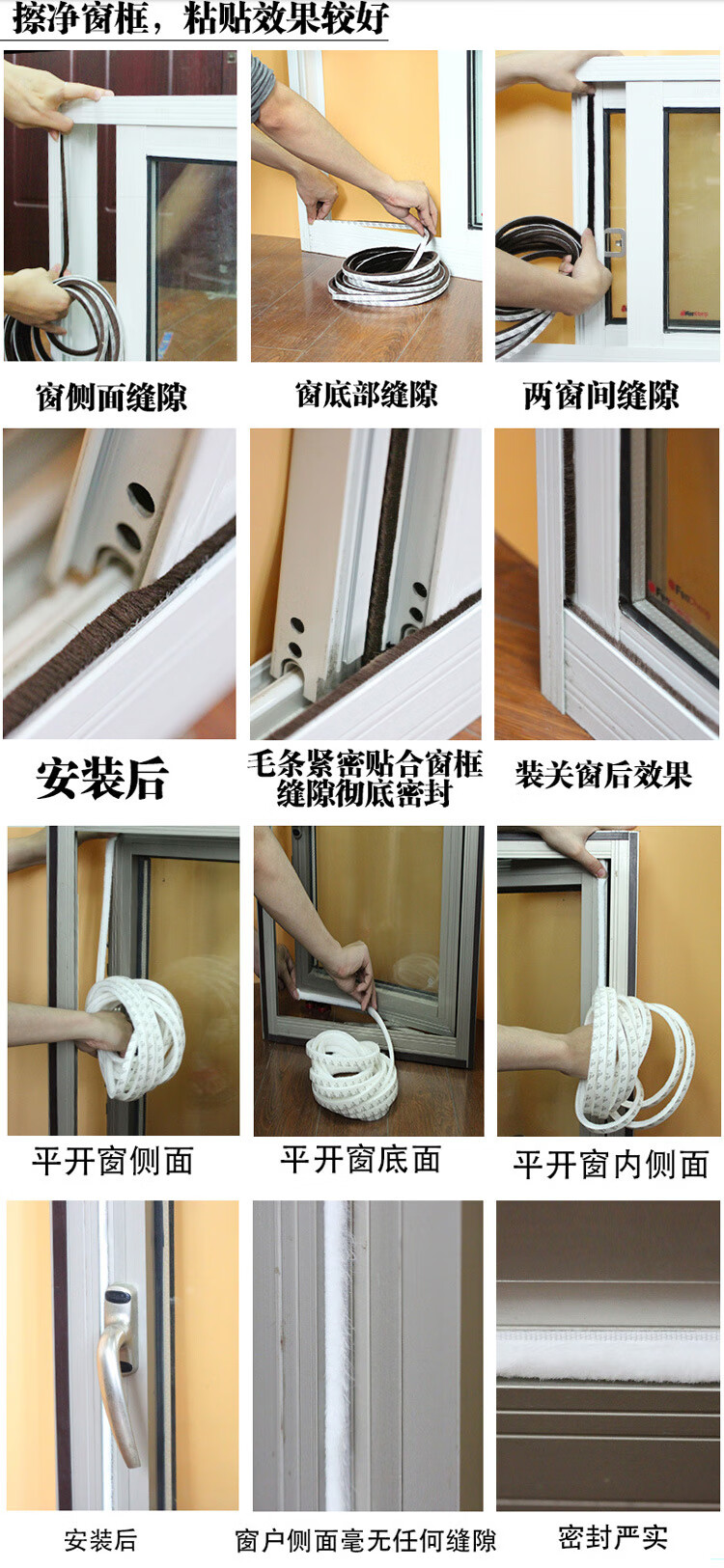 擦净窗框，粘贴效果较好

窗侧面缝隙

窗底部缝隙

两窗间缝隙

安装后

毛条紧密贴合窗框缝隙彻底密封

装关窗后效果

平开窗侧面

平开窗底面

平开窗内侧面

安装后

窗户侧面毫无任何缝隙

密封严实