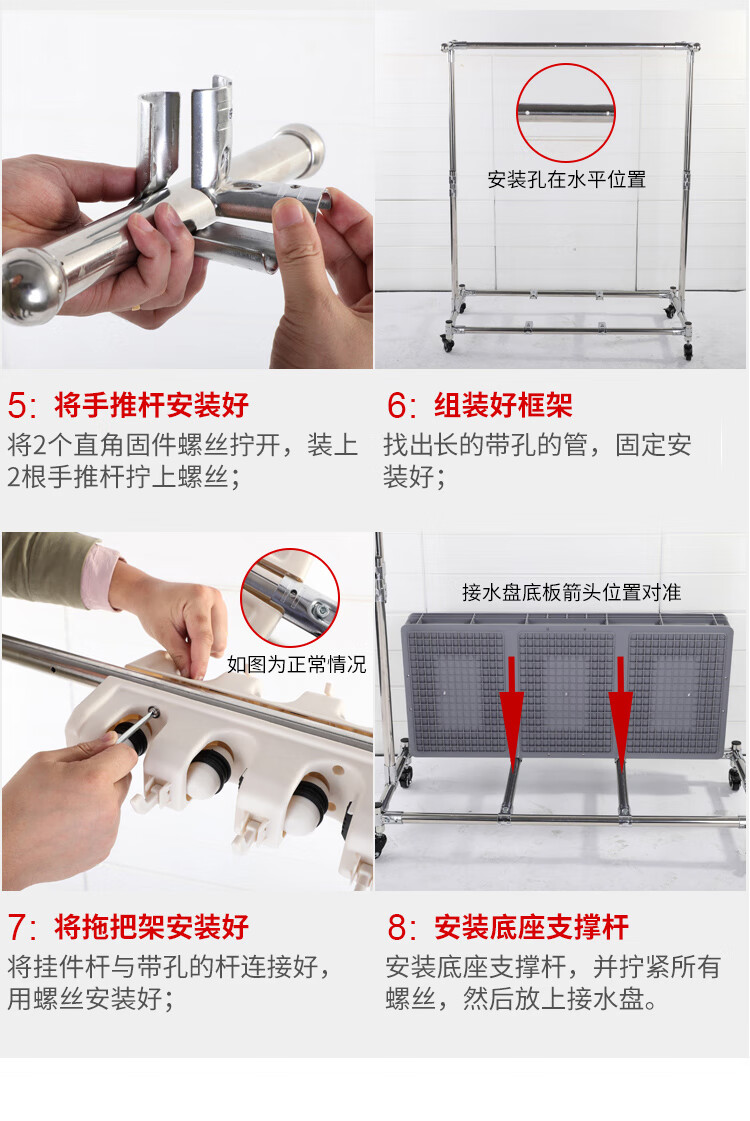 安装孔在水平位置

5：将手推杆安装好

将2个直角固件螺丝拧开，装上2根手推杆拧上螺丝；

6：组装好框架

找出长的带孔的管，固定安装好；

如图为正常情况

接水盘底板箭头位置对准

7：将拖把架安装好

将挂件杆与带孔的杆连接好，用螺丝安装好；

8：安装底座支撑杆

安装底座支撑杆，并拧紧所有螺丝，然后放上接水盘。