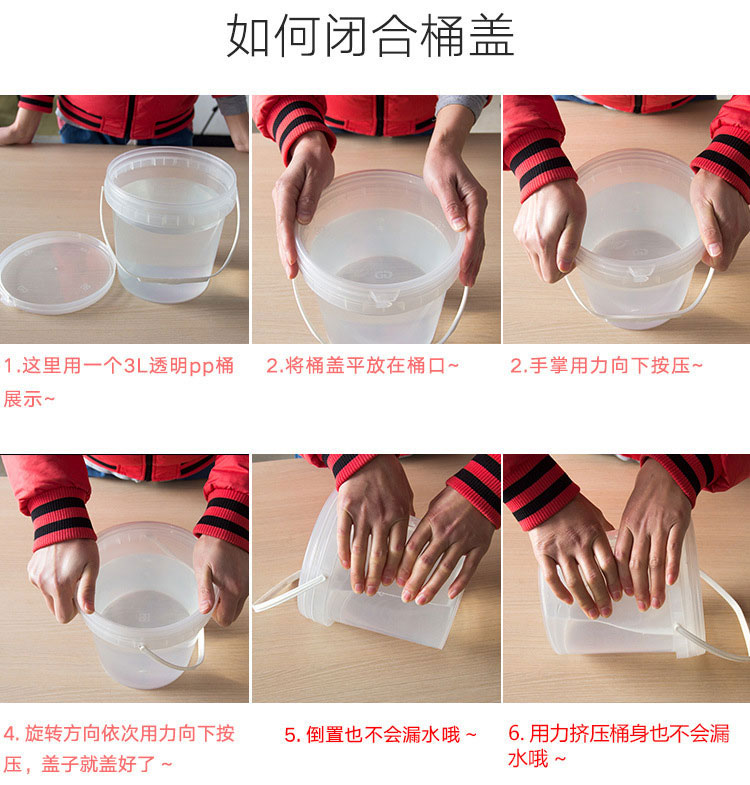 如何闭合桶盖

1.这里用一个3L透明pp桶展示~

2.将桶盖平放在桶口~

2.手掌用力向下按压~

4. 旋转方向依次用力向下按压，盖子就盖好了 ~

5. 倒置也不会漏水哦 ~

6. 用力挤压桶身也不会漏水哦 ~