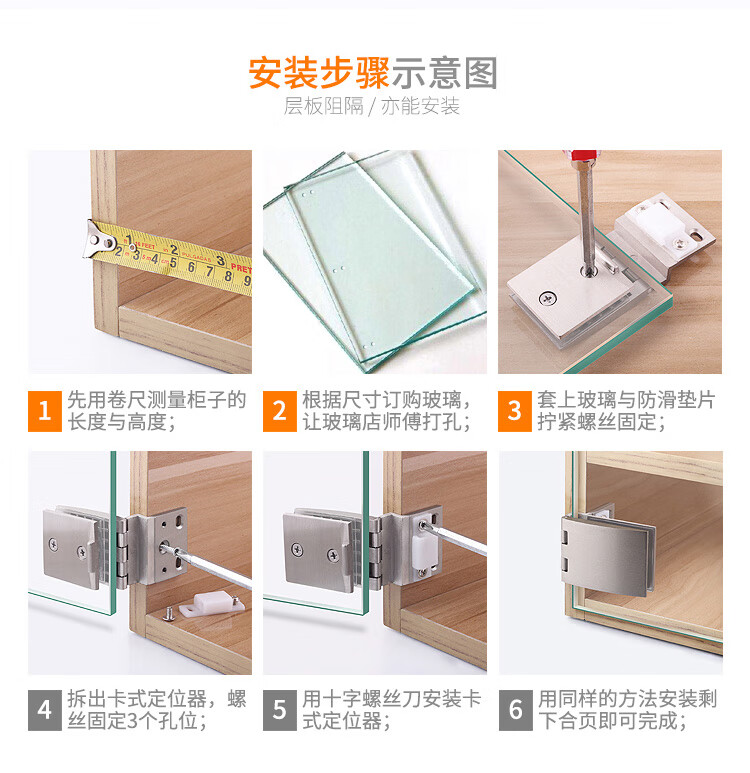 安装步骤示意图
层板阻隔 / 亦能安装

1 先用卷尺测量柜子的长度与高度；

2 根据尺寸订购玻璃，让玻璃店师傅打孔；

3 套上玻璃与防滑垫片拧紧螺丝固定；

4 拆出卡式定位器，螺丝固定3个孔位；

5 用十字螺丝刀安装卡式定位器；

6 用同样的方法安装剩下合页即可完成；