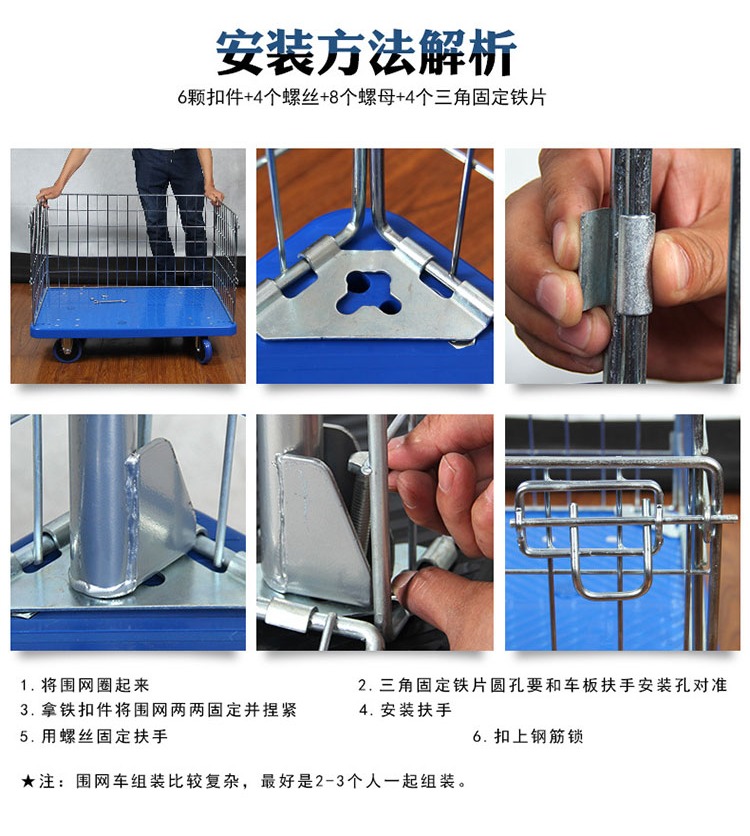 安装方法解析

6颗扣件+4个螺丝+8个螺母+4个三角固定铁片

1. 将围网圈起来

2. 三角固定铁片圆孔要和车板扶手安装孔对准

3. 拿铁扣件将围网两两固定并捏紧

4. 安装扶手

5. 用螺丝固定扶手

6. 扣上钢筋锁

★注：围网车组装比较复杂，最好是2-3个人一起组装。