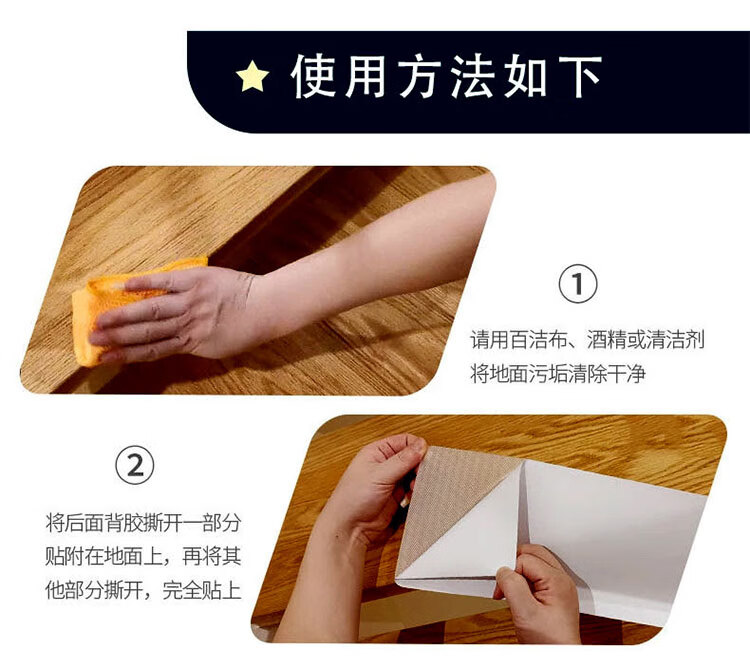 ★ 使用方法如下

①

请用百洁布、酒精或清洁剂将地面污垢清除干净

②

将后面背胶撕开一部分贴附在地面上，再将其他部分撕开，完全贴上