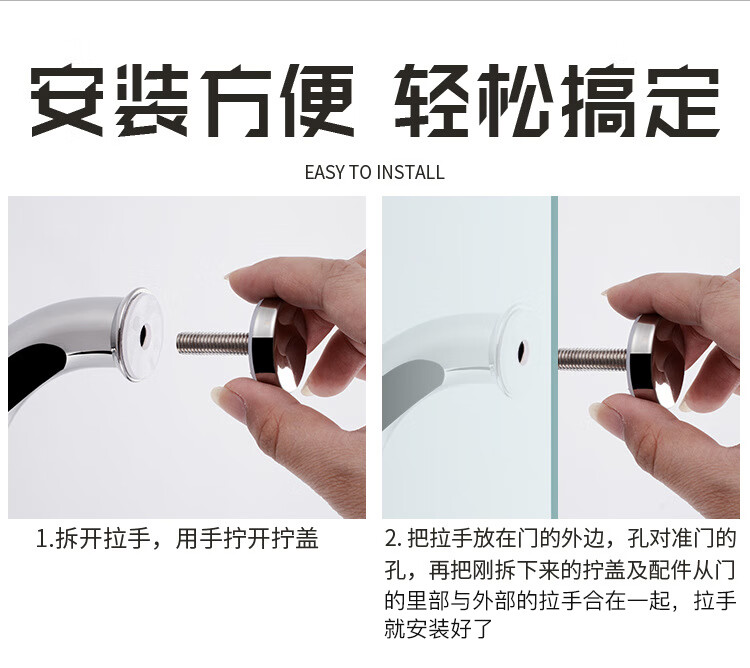 安装方便 轻松搞定

EASY TO INSTALL

1.拆开拉手，用手拧开拧盖

2. 把拉手放在门的外边，孔对准门的孔，再把刚拆下来的拧盖及配件从门的里部与外部的拉手合在一起，拉手就安装好了