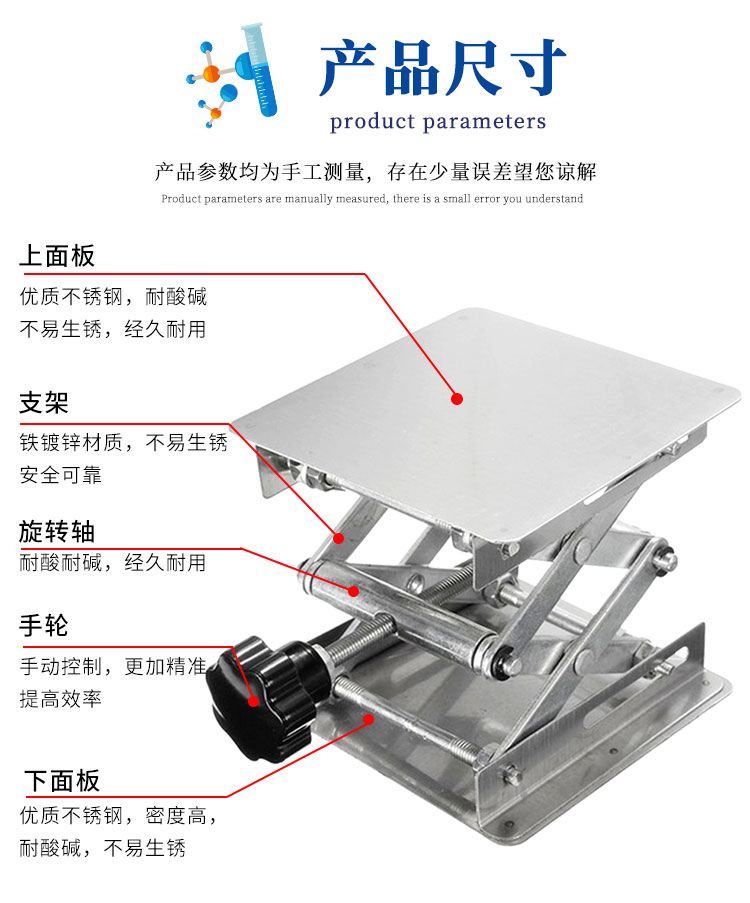 产品尺寸
product parameters

产品参数均为手工测量，存在少量误差望您谅解
Product parameters are manually measured, there is a small error you understand

上面板
优质不锈钢，耐酸碱
不易生锈，经久耐用

支架
铁镀锌材质，不易生锈
安全可靠

旋转轴
耐酸耐碱，经久耐用

手轮
手动控制，更加精准
提高效率

下面板
优质不锈钢，密度高，
耐酸碱，不易生锈