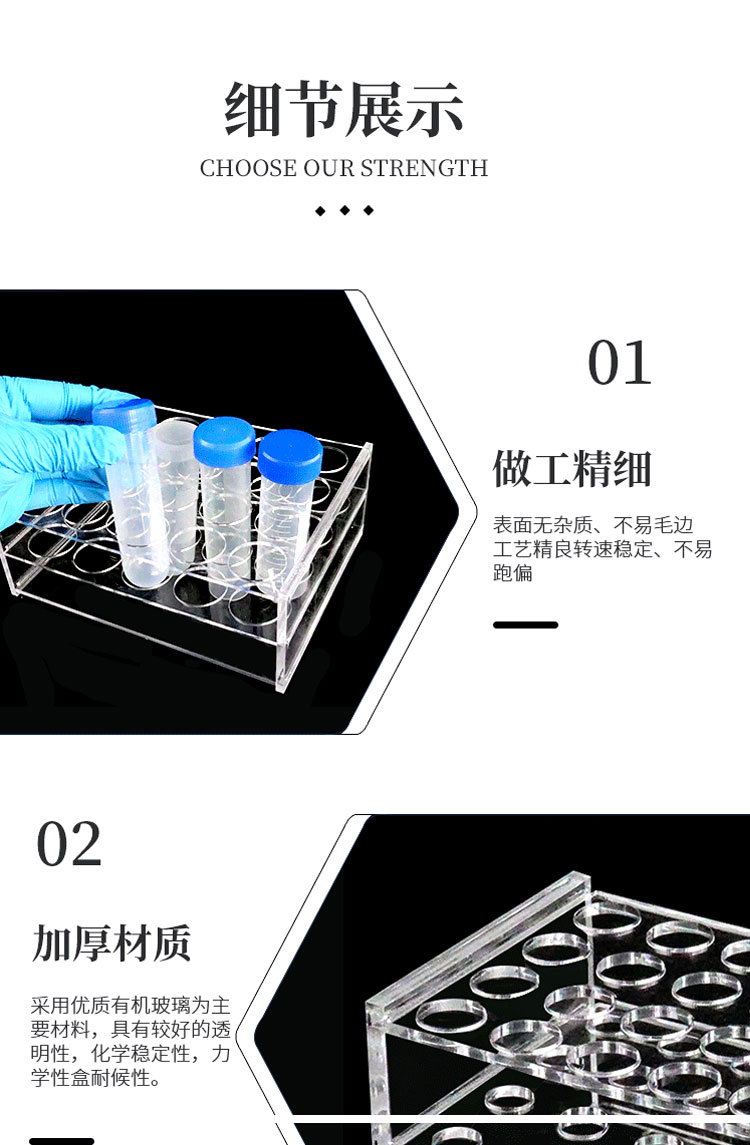 细节展示
CHOOSE OUR STRENGTH

01
做工精细
表面无杂质、不易毛边
工艺精良转速稳定、不易跑偏

02
加厚材质
采用优质有机玻璃为主要材料，具有较好的透明性，化学稳定性，力学性盒耐候性。