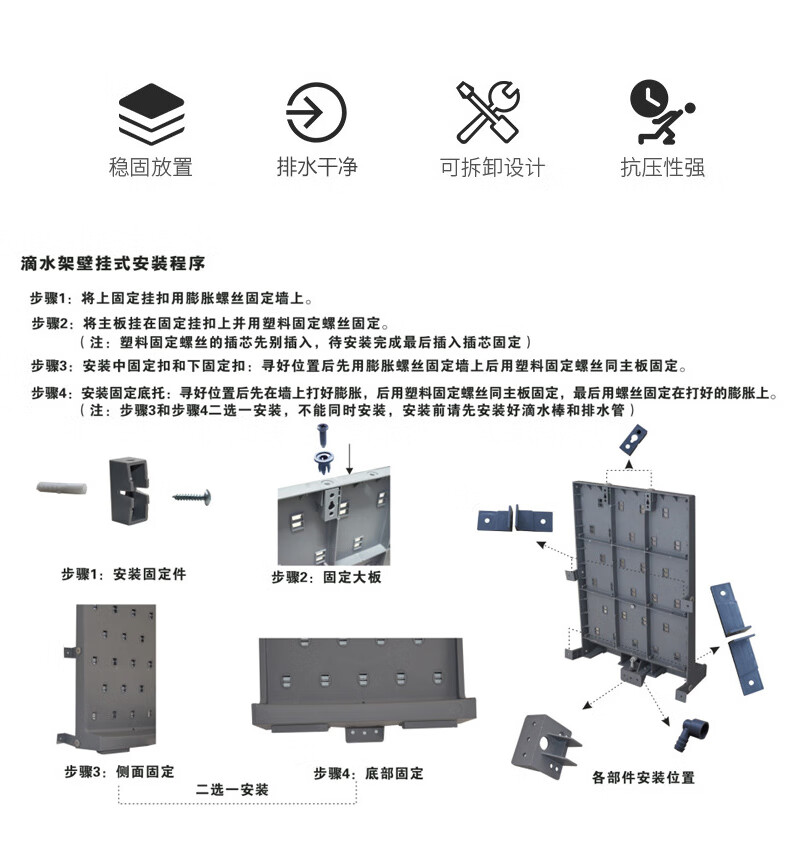 稳固放置　排水干净　可拆卸设计　抗压性强

滴水架壁挂式安装程序

步骤1：将上固定挂扣用膨胀螺丝固定墙上。

步骤2：将主板挂在固定挂扣上并用塑料固定螺丝固定。
（注：塑料固定螺丝的插芯先别插入，待安装完成最后插入插芯固定）

步骤3：安装中固定扣和下固定扣：寻好位置后先用膨胀螺丝固定墙上后用塑料固定螺丝同主板固定。

步骤4：安装固定底托：寻好位置后先在墙上打好膨胀，后用塑料固定螺丝同主板固定，最后用螺丝固定在打好的膨胀上。
（注：步骤3和步骤4二选一安装，不能同时安装，安装前请先安装好滴水棒和排水管）

步骤1：安装固定件

步骤2：固定大板

步骤3：侧面固定

步骤4：底部固定

二选一安装

各部件安装位置