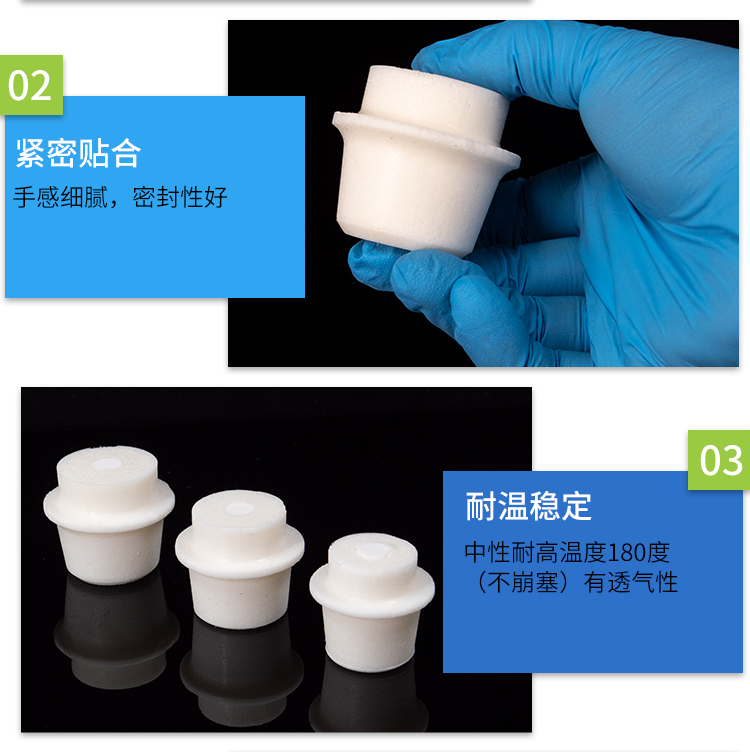 02

紧密贴合

手感细腻，密封性好

03

耐温稳定

中性耐高温度180度（不崩塞）有透气性