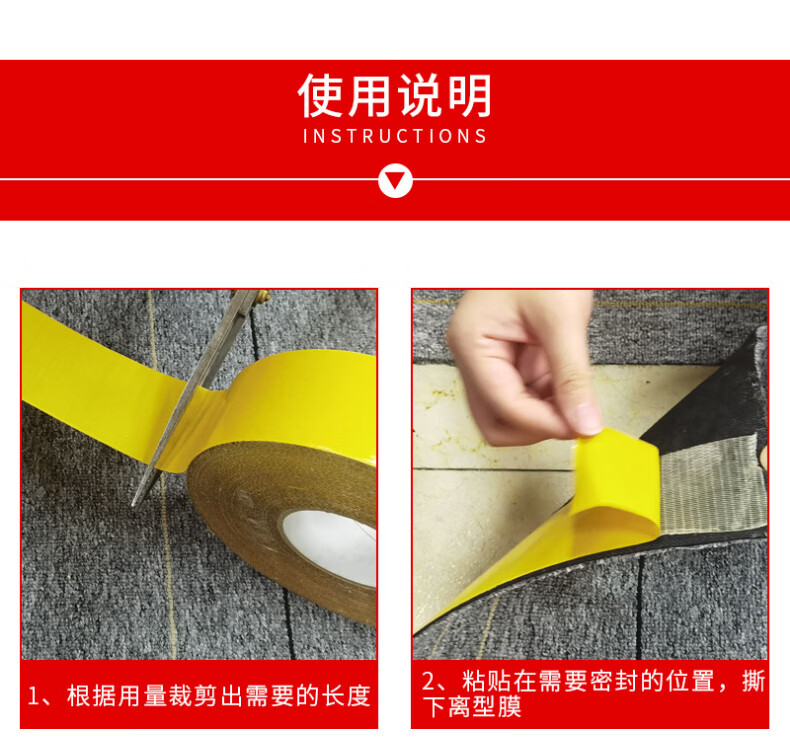 使用说明
INSTRUCTIONS

1、根据用量裁剪出需要的长度

2、粘贴在需要密封的位置，撕下离型膜