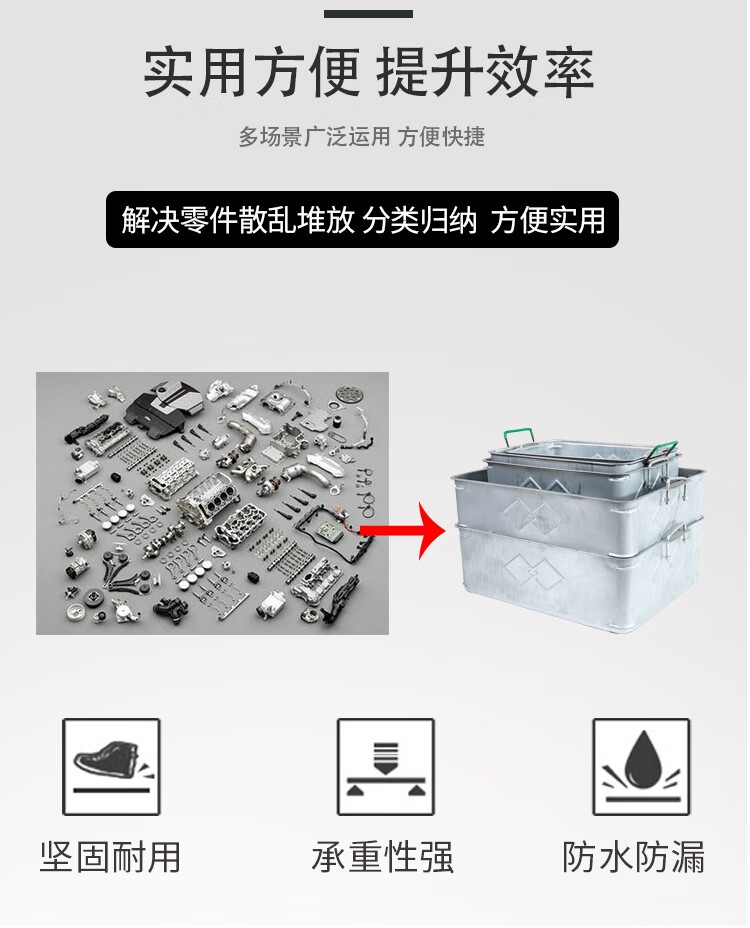 实用方便 提升效率

多场景广泛运用 方便快捷

解决零件散乱堆放 分类归纳 方便实用

坚固耐用

承重性强

防水防漏