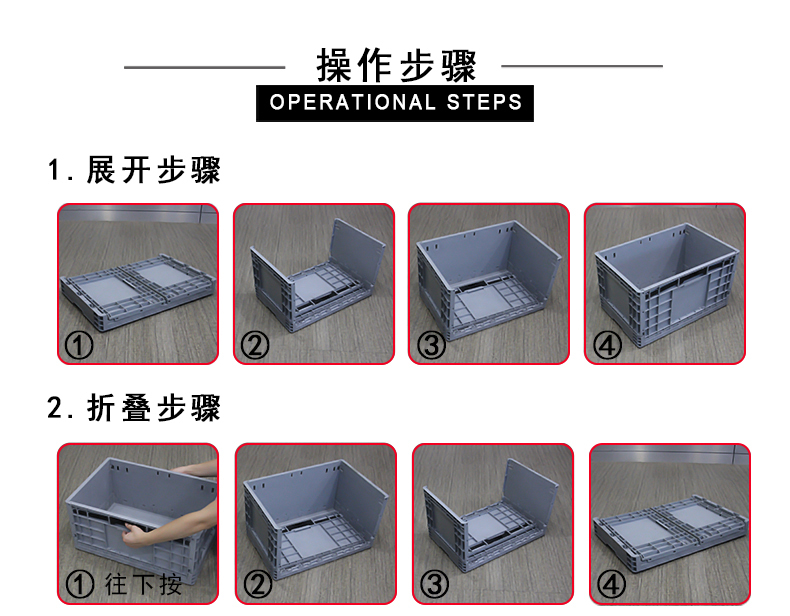 操作步骤
OPERATIONAL STEPS

1. 展开步骤

①

②

③

④

2. 折叠步骤

① 往下按

②

③

④