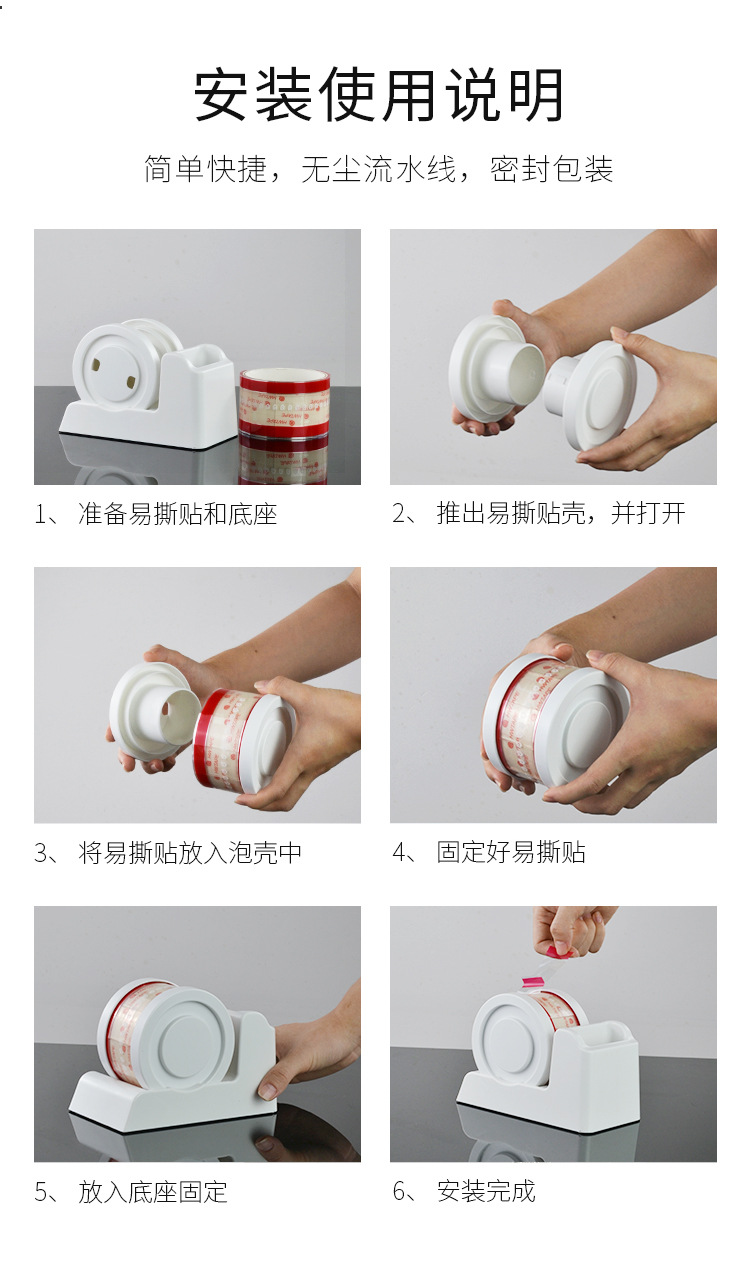 安装使用说明

简单快捷，无尘流水线，密封包装

1、 准备易撕贴和底座

2、 推出易撕贴壳，并打开

3、 将易撕贴放入泡壳中

4、 固定好易撕贴

5、 放入底座固定

6、 安装完成