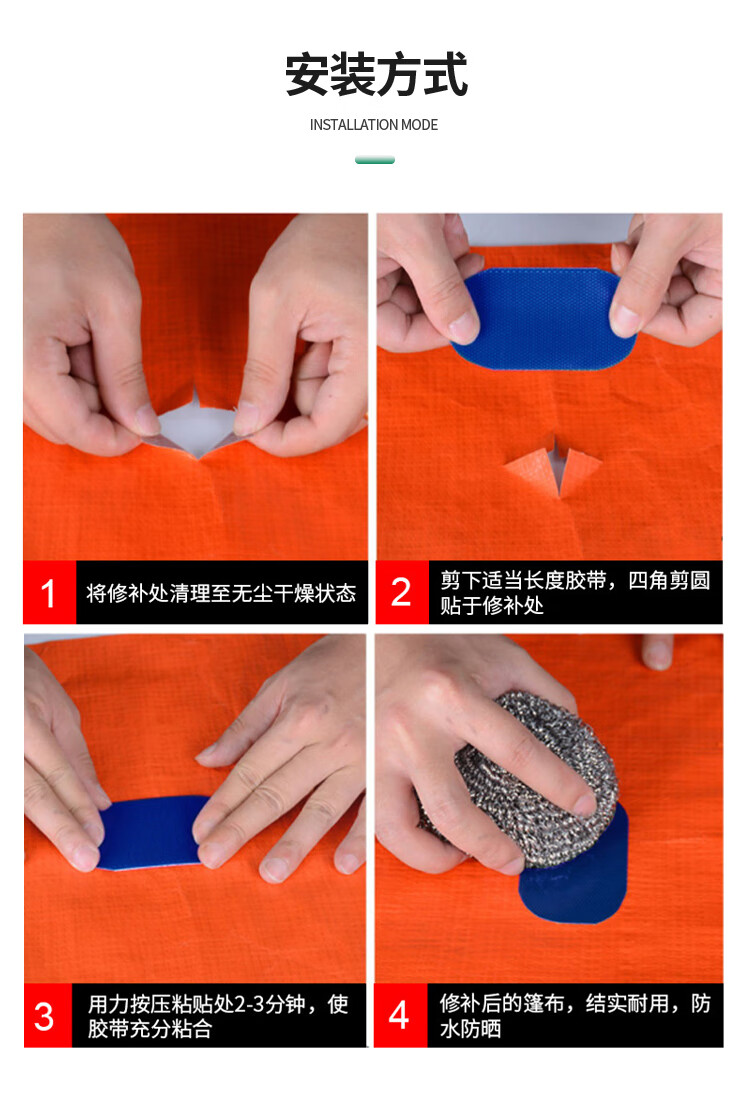 安装方式

INSTALLATION MODE

1 将修补处清理至无尘干燥状态

2 剪下适当长度胶带，四角剪圆贴于修补处

3 用力按压粘贴处2-3分钟，使胶带充分粘合

4 修补后的篷布，结实耐用，防水防晒