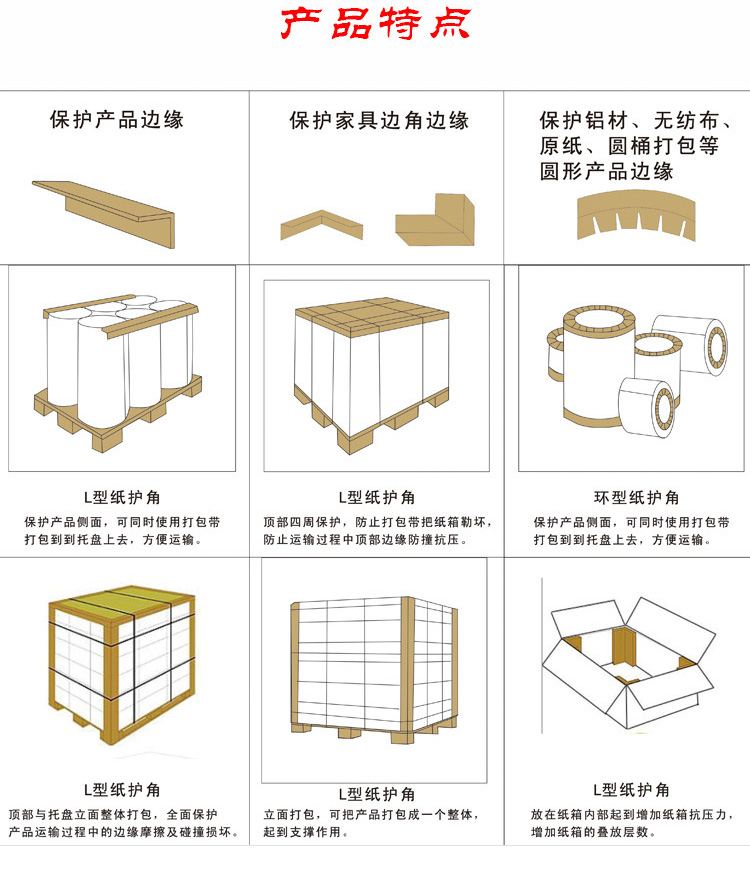 产品特点

保护产品边缘

保护家具边角边缘

保护铝材、无纺布、原纸、圆桶打包等圆形产品边缘

L型纸护角
保护产品侧面，可同时使用打包带打包到到托盘上去，方便运输。

L型纸护角
顶部四周保护，防止打包带把纸箱勒坏，防止运输过程中顶部边缘防撞抗压。

环型纸护角
保护产品侧面，可同时使用打包带打包到到托盘上去，方便运输。

L型纸护角
顶部与托盘立面整体打包，全面保护产品运输过程中的边缘摩擦及碰撞损坏。

L型纸护角
立面打包，可把产品打包成一个整体，起到支撑作用。

L型纸护角
放在纸箱内部起到增加纸箱抗压力，增加纸箱的叠放层数。