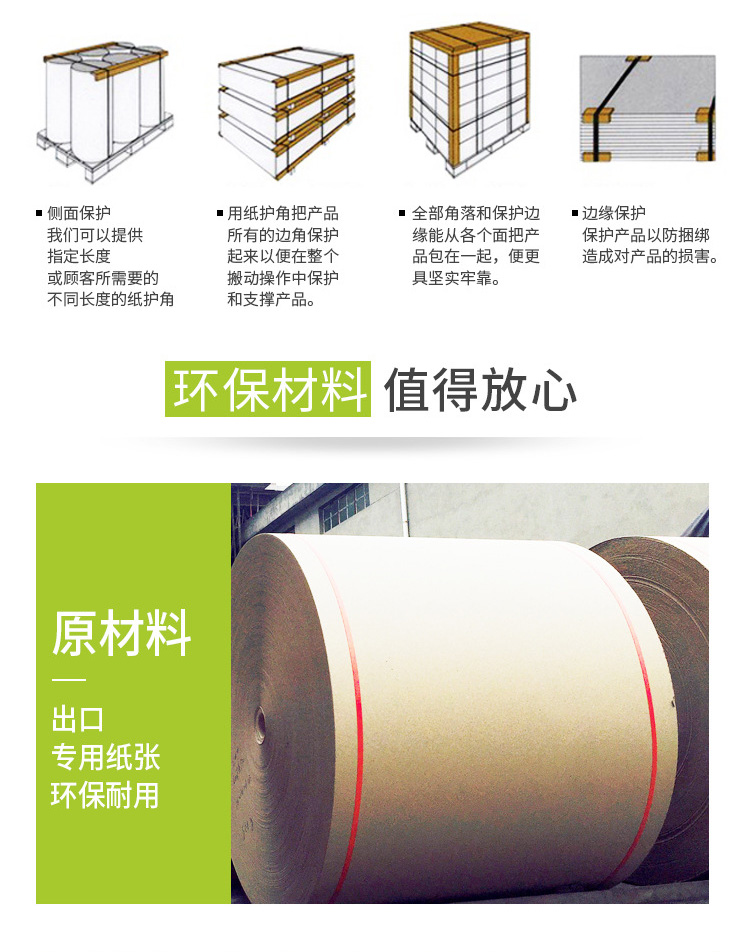 ▪ 侧面保护
我们可以提供
指定长度
或顾客所需要的
不同长度的纸护角

▪ 用纸护角把产品
所有的边角保护
起来以便在整个
搬动操作中保护
和支撑产品。

▪ 全部角落和保护边
缘能从各个面把产
品包在一起，便更
具坚实牢靠。

▪ 边缘保护
保护产品以防捆绑
造成对产品的损害。

环保材料 值得放心

原材料

出口
专用纸张
环保耐用