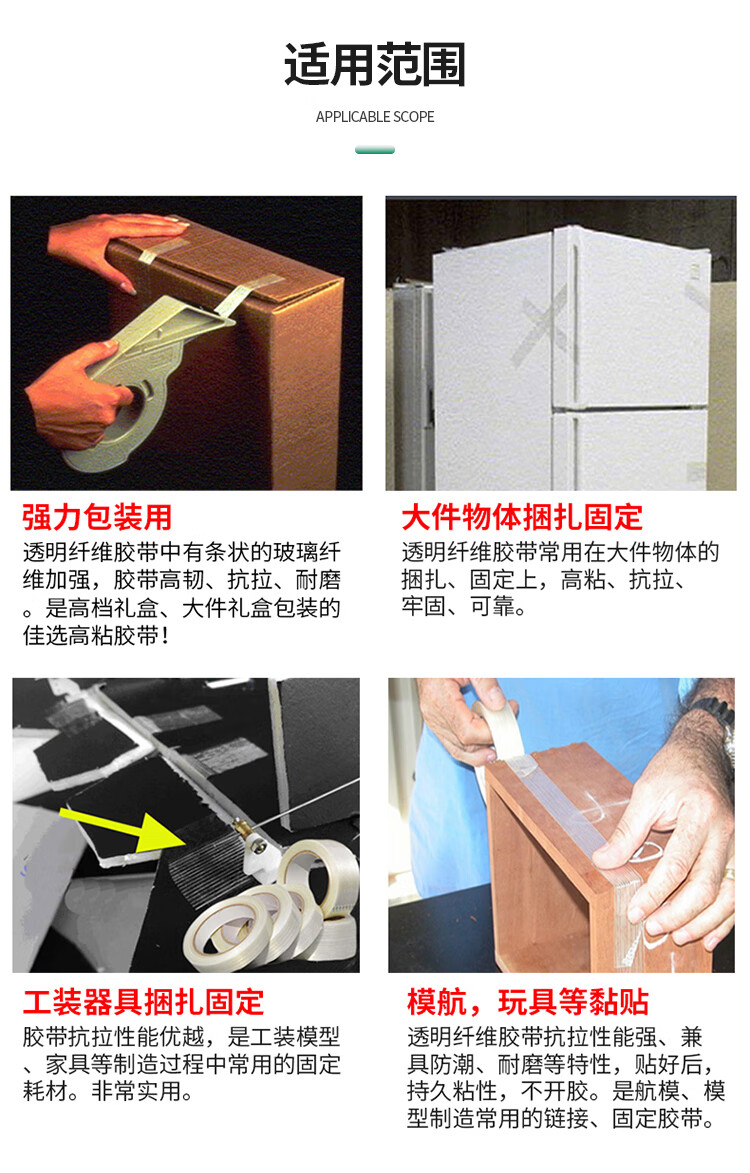 适用范围

APPLICABLE SCOPE

强力包装用

透明纤维胶带中有条状的玻璃纤维加强，胶带高韧、抗拉、耐磨。是高档礼盒、大件礼盒包装的佳选高粘胶带！

大件物体捆扎固定

透明纤维胶带常用在大件物体的捆扎、固定上，高粘、抗拉、牢固、可靠。

工装器具捆扎固定

胶带抗拉性能优越，是工装模型、家具等制造过程中常用的固定耗材。非常实用。

模航，玩具等黏贴

透明纤维胶带抗拉性能强、兼具防潮、耐磨等特性，贴好后，持久粘性，不开胶。是航模、模型制造常用的链接、固定胶带。