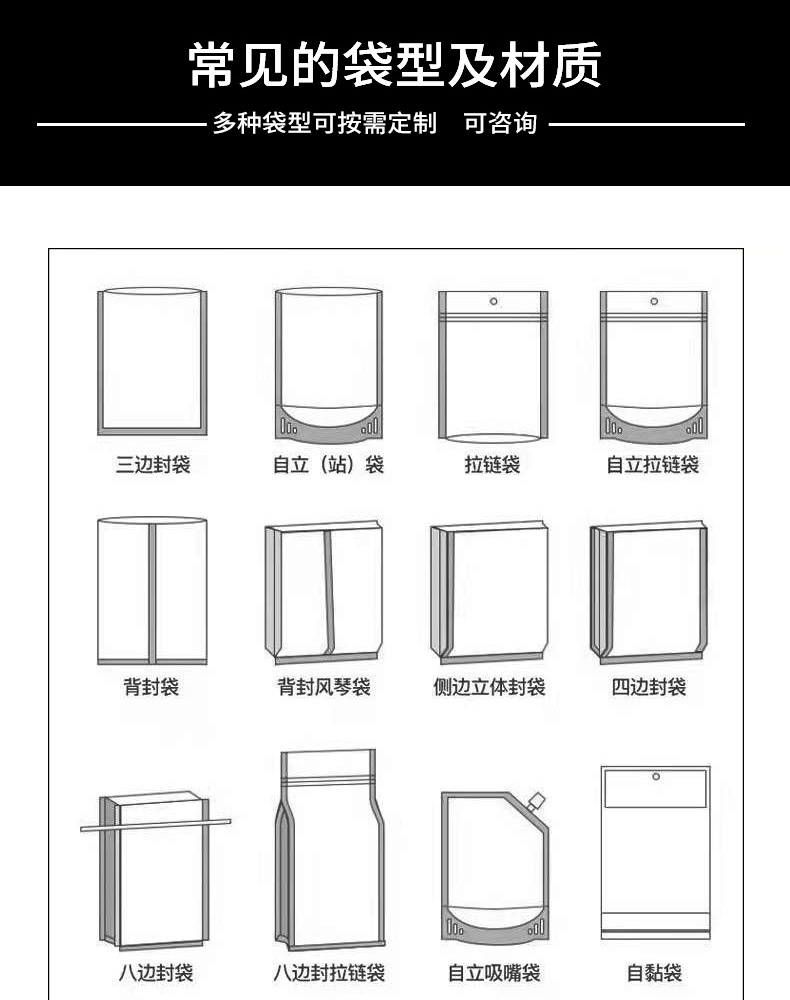 常见的袋型及材质

多种袋型可按需定制　可咨询

三边封袋
自立（站）袋
拉链袋
自立拉链袋

背封袋
背封风琴袋
侧边立体封袋
四边封袋

八边封袋
八边封拉链袋
自立吸嘴袋
自黏袋