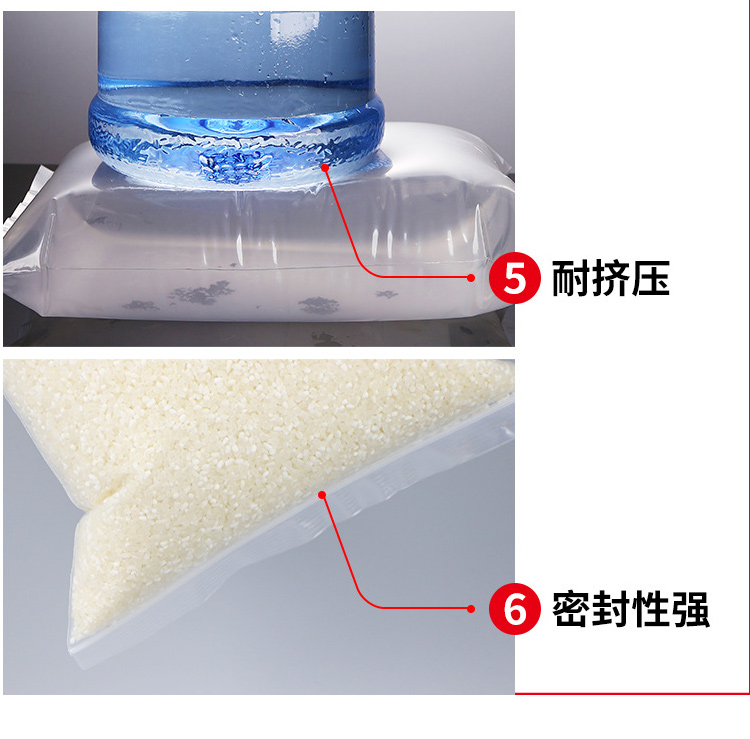 5 耐挤压

6 密封性强